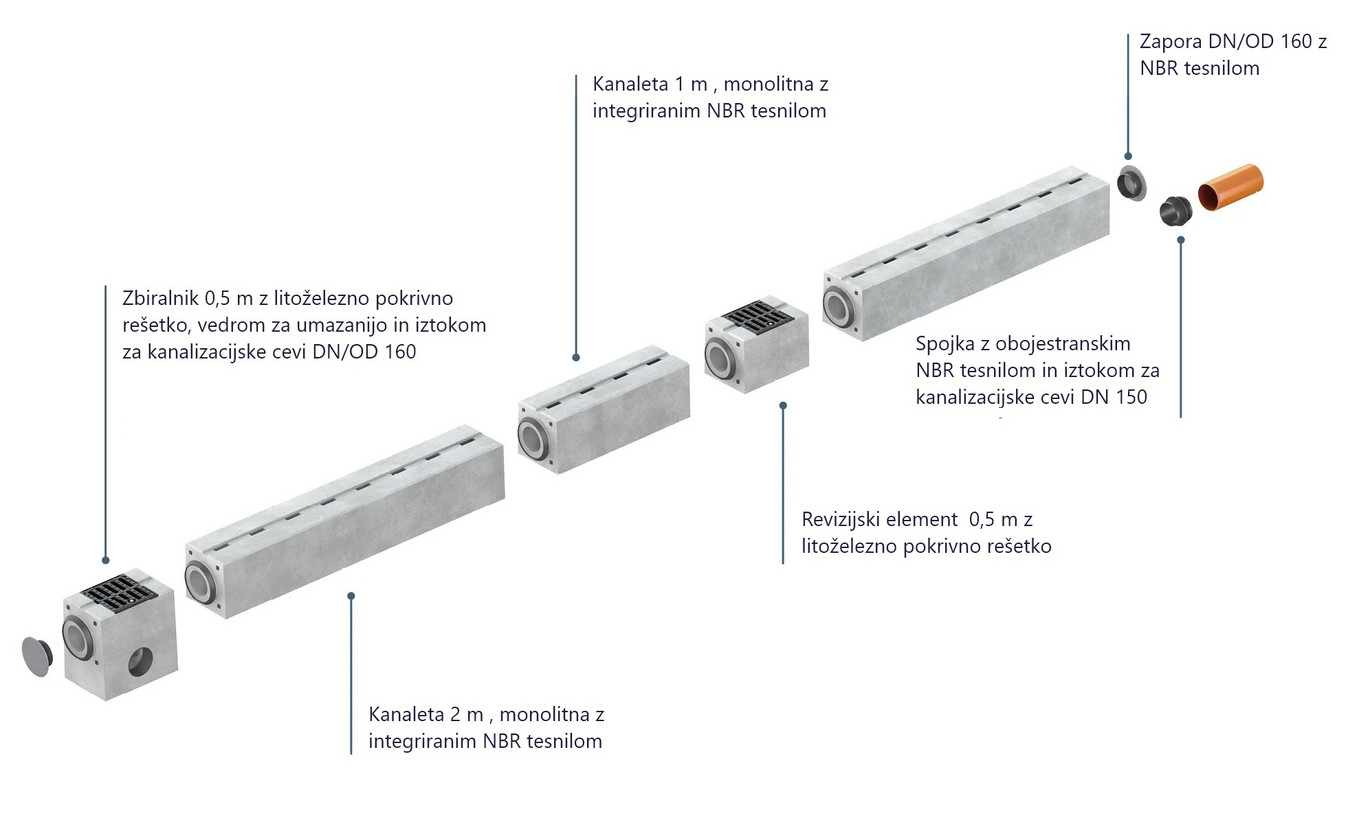 Zapora DN/OD 160 z NBR tesnilom

Kanaleta 1 m , monolitna z integriranim NBR tesnilom

Zbiralnik 0,5 m z litoželezno pokrivno rešetko, vedrom za umazanijo in iztokom za kanalizacijske cevi DN/OD 160

Spojka z obojestranskim NBR tesnilom in iztokom za kanalizacijske cevi DN 150

Revizijski element 0,5 m z litoželezno pokrivno rešetko

Kanaleta 2 m , monolitna z integriranim NBR tesnilom