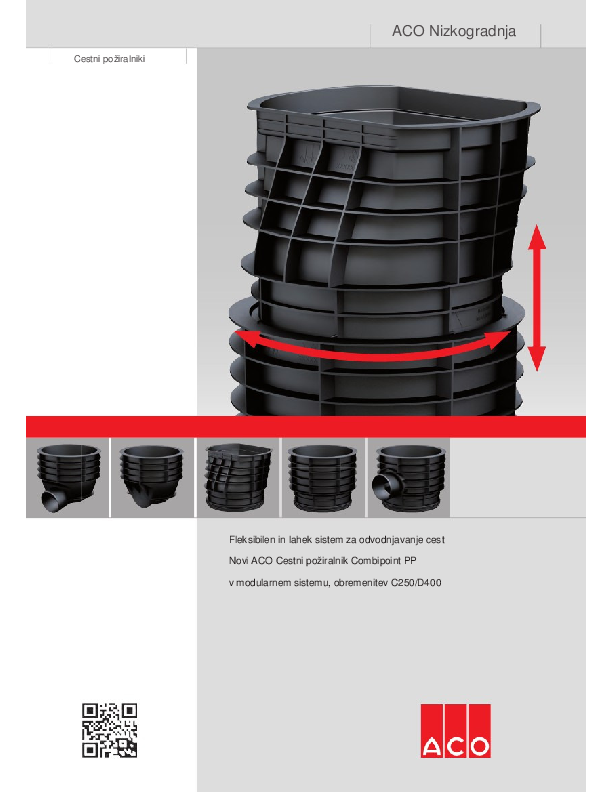 ACO Nizkogradnja

Cestni požiralniki

Fleksibilen in lahek sistem za odvodnjavanje cest

Novi ACO Cestni požiralnik Combipoint PP

v modularnem sistemu, obremenitev C250/D400

ACO