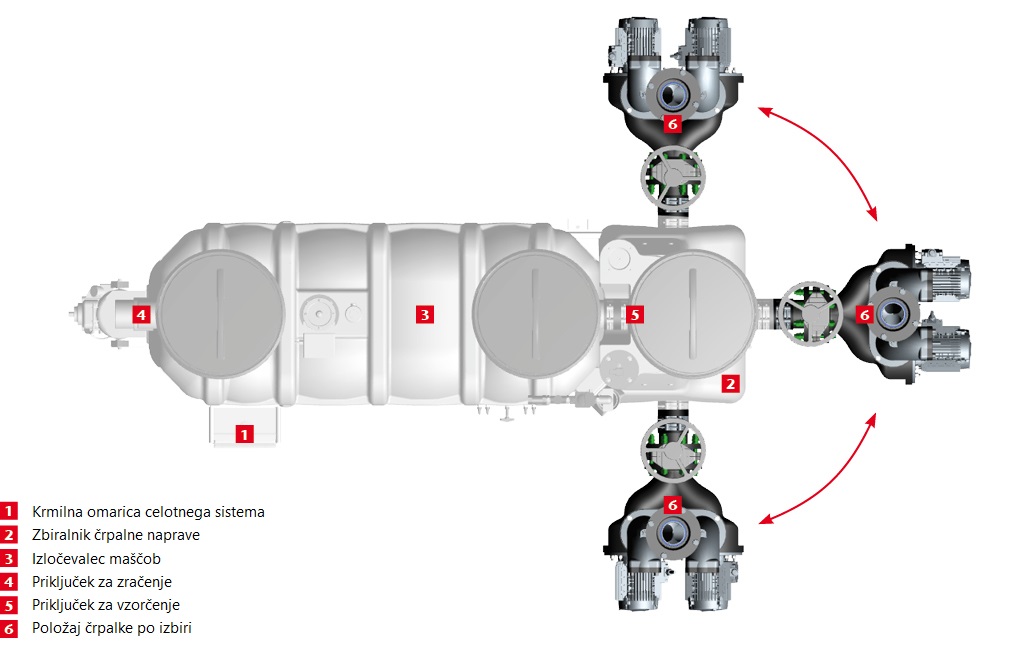 6

4

3

5

6

2

1

6

1 Krmilna omarica celotnega sistema
2 Zbiralnik črpalne naprave
3 Izločevalec maščob
4 Priključek za zračenje
5 Priključek za vzorčenje
6 Položaj črpalke po izbiri