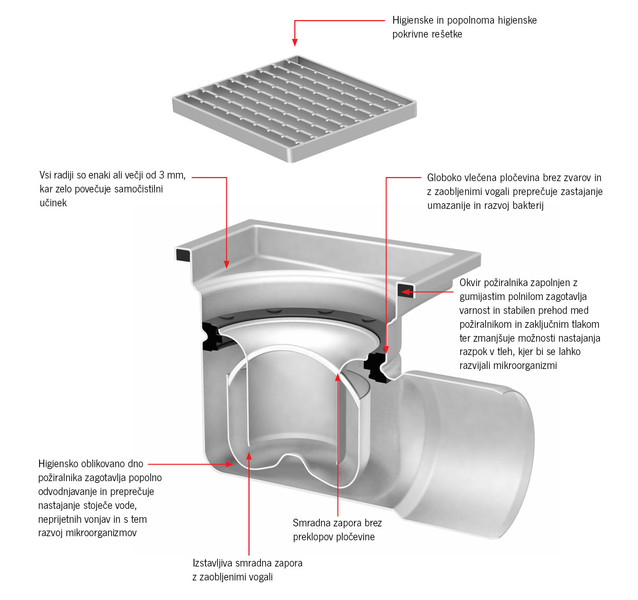 Higienske in popolnoma higienske pokrivne rešetke

Vsi radiji so enaki ali večji od 3 mm, kar zelo povečuje samočistilni učinek

Globoko vlečena pločevina brez zvarov in z zaobljenimi vogali preprečuje zastajanje umazanije in razvoj bakterij

Okvir požiralnika zapolnjen z gumijastim polnilom zagotavlja varnost in stabilen prehod med požiralnikom in zaključnim tlakom ter zmanjšuje možnosti nastajanja razpok v tleh, kjer bi se lahko razvijali mikroorganizmi

Higiensko oblikovano dno požiralnika zagotavlja popolno odvodnjavanje in preprečuje nastajanje stoječe vode, neprijetnih vonjav in s tem razvoj mikroorganizmov

Smradna zapora brez preklopov pločevine

Izstavljiva smradna zapora z zaobljenimi vogali