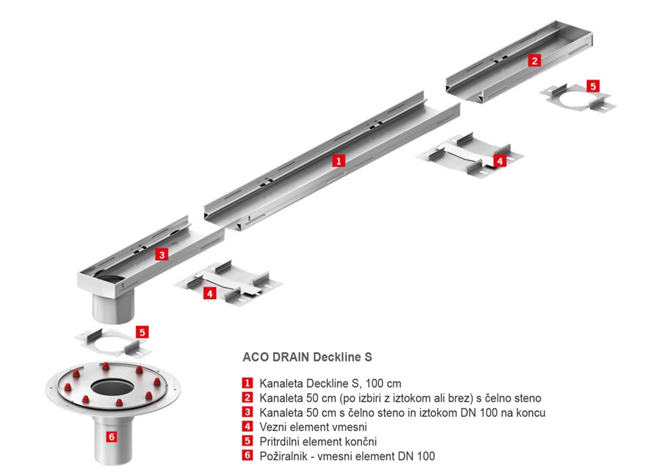 2

5

1

4

3

4

5

6

ACO DRAIN Deckline S

1 Kanaleta Deckline S, 100 cm
2 Kanaleta 50 cm (po izbiri z iztokom ali brez) s čelno steno
3 Kanaleta 50 cm s čelno steno in iztokom DN 100 na koncu
4 Vezni element vmesni
5 Pritrdilni element končni
6 Požiralnik - vmesni element DN 100