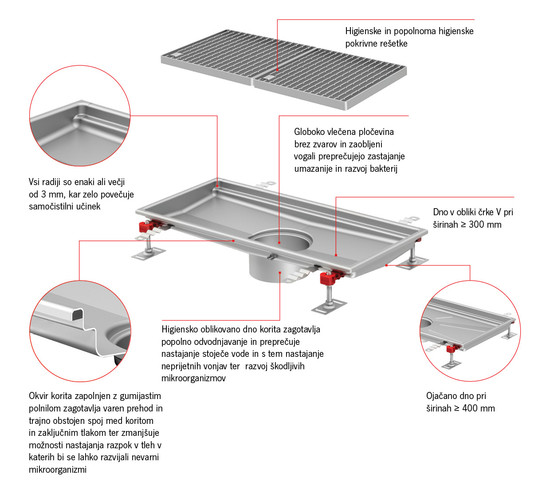 Higienske in popolnoma higienske pokrivne rešetke

Globoko vlečena pločevina brez zvarov in zaobljeni vogali preprečujejo zastajanje umazanije in razvoj bakterij

Vsi radiji so enaki ali večji od 3 mm, kar zelo povečuje samočistilni učinek

Dno v obliki črke V pri širinah ≥ 300 mm

Higiensko oblikovano dno korita zagotavlja popolno odvodnjavanje in preprečuje nastajanje stoječe vode in s tem nastajanje neprijetnih vonjav ter razvoj škodljivih mikroorganizmov

Ojačano dno pri širinah ≥ 400 mm

Okvir korita zapolnjen z gumijastim polnilom zagotavlja varen prehod in trajno obstojen spoj med koritom in zaključnim tlakom ter zmanjšuje možnosti nastajanja razpok v tleh v katerih bi se lahko razvijali nevarni mikroorganizmi